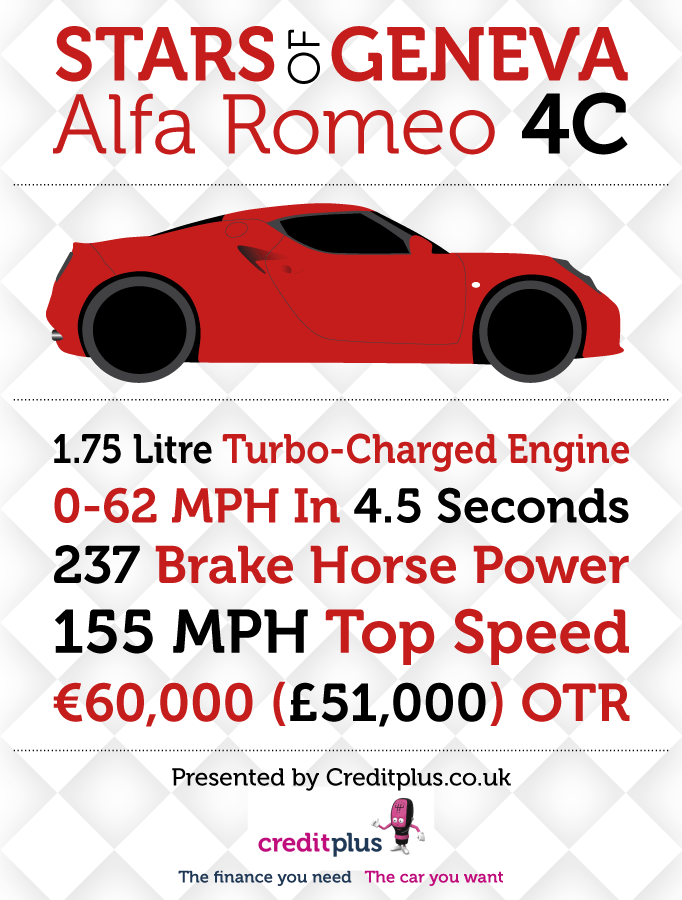 STARS OF GENEVA
Alfa Romeo 4C

1.75 Litre Turbo-Charged Engine
0-62 MPH In 4.5 Seconds
237 Brake Horse Power
155 MPH Top Speed
€60,000 (£51,000) OTR

Presented by Creditplus.co.uk

creditplus
The finance you need The car you want